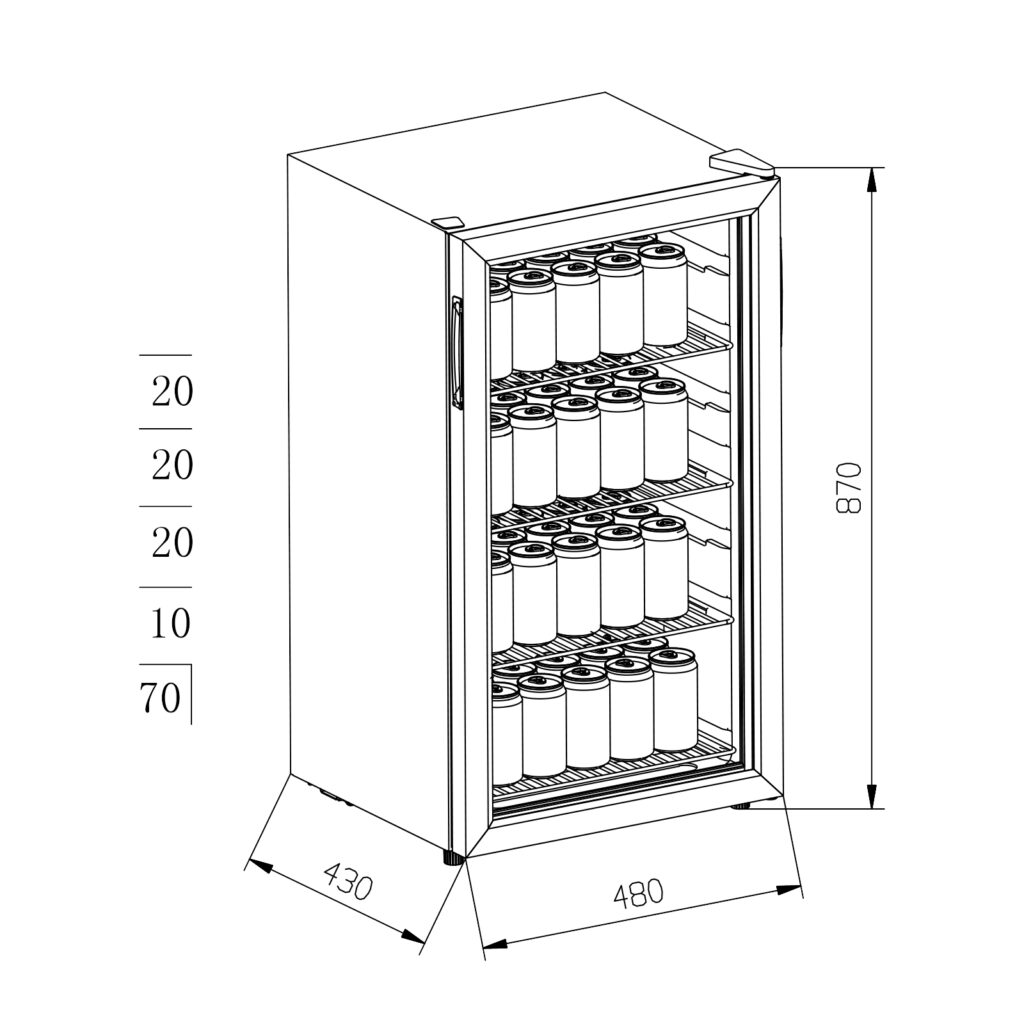 20
20
20
10
70

870
430
480